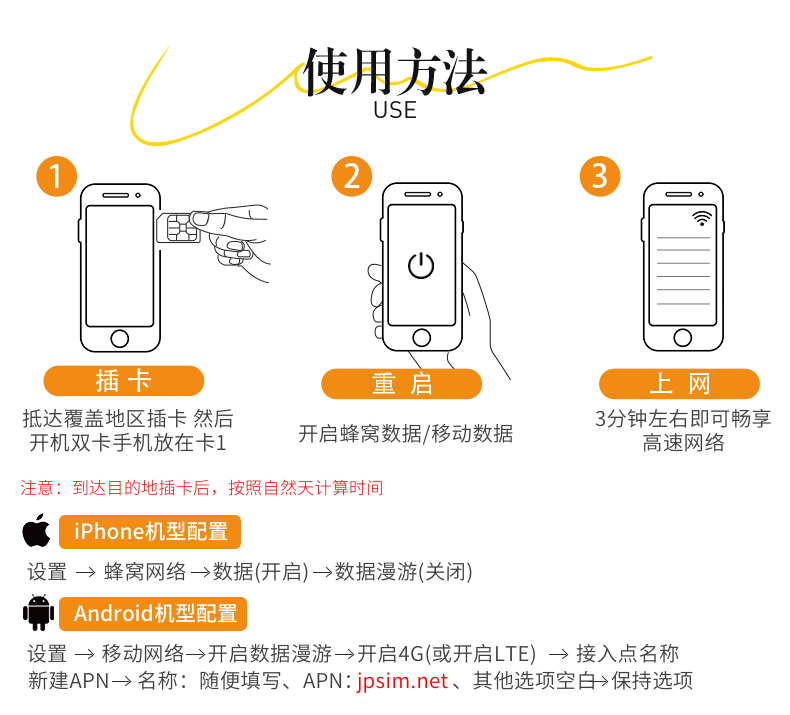 使用方法
USE

1
插卡
抵达覆盖地区插卡 然后开机双卡手机放在卡1

2
重启
开启蜂窝数据/移动数据

3
上网
3分钟左右即可畅享高速网络

注意：到达目的地插卡后，按照自然天计算时间

iPhone机型配置
设置 → 蜂窝网络 →数据(开启) →数据漫游(关闭)

Android机型配置
设置 → 移动网络→开启数据漫游→开启4G(或开启LTE) → 接入点名称
新建APN→ 名称：随便填写、APN：jpsim.net 、其他选项空白→保持选项